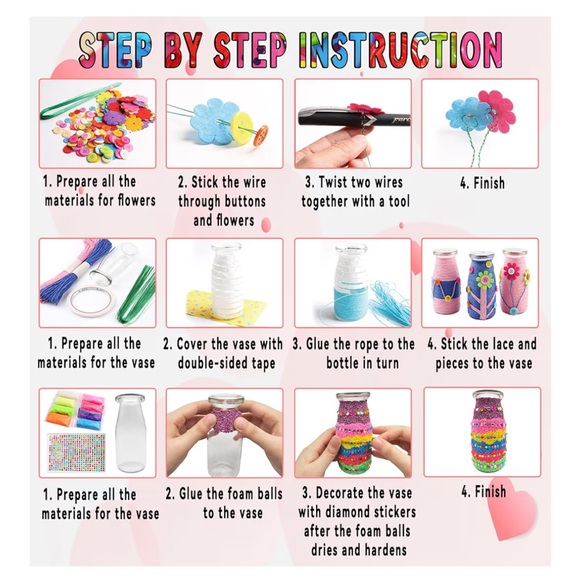 STEP BY STEP INSTRUCTION

1. Prepare all the materials for flowers

2. Stick the wire through buttons and flowers

3. Twist two wires together with a tool

4. Finish

1. Prepare all the materials for the vase

2. Cover the vase with double-sided tape

3. Glue the rope to the bottle in turn

4. Stick the lace and pieces to the vase

1. Prepare all the materials for the vase

2. Glue the foam balls to the vase

3. Decorate the vase with diamond stickers after the foam balls dries and hardens

4. Finish